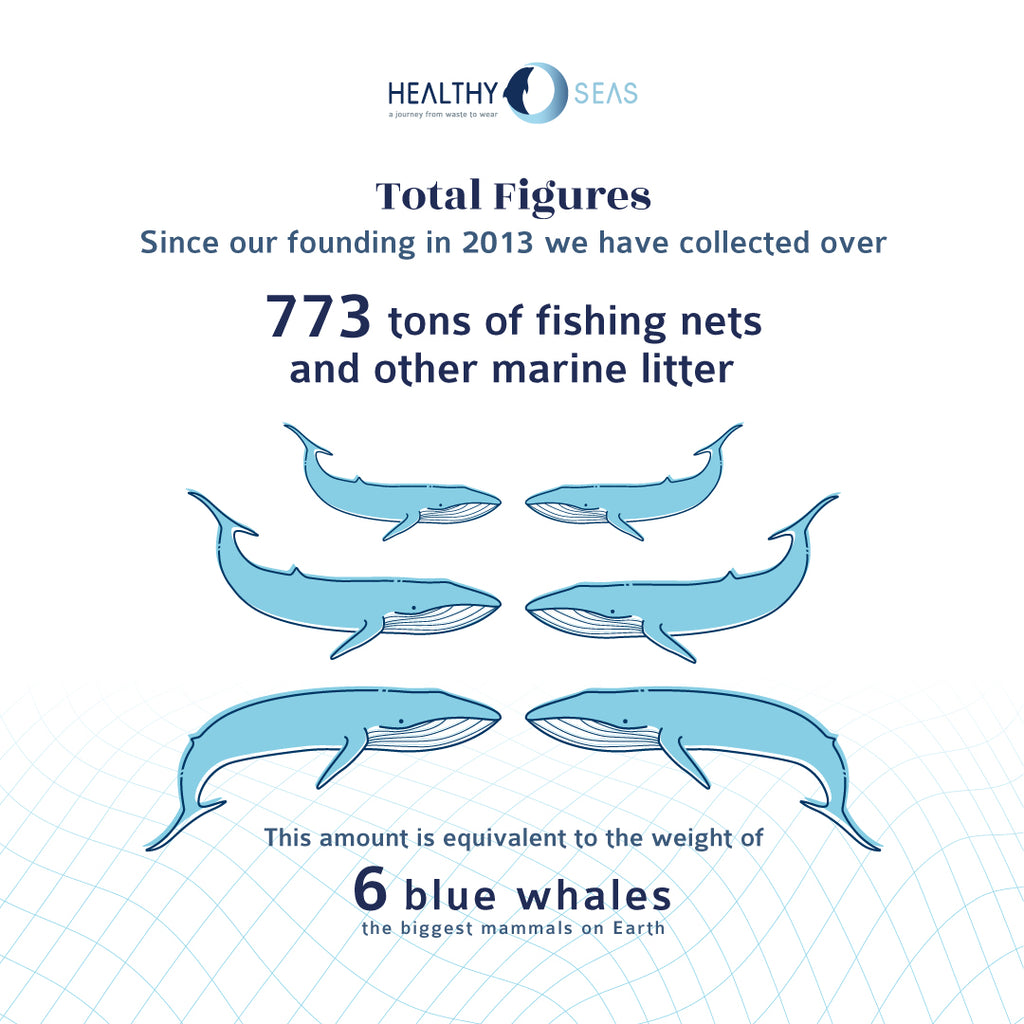 HEALTHY SEAS
a journey from waste to wear

Total Figures
Since our founding in 2013 we have collected over

773 tons of fishing nets and other marine litter

This amount is equivalent to the weight of
6 blue whales
the biggest mammals on Earth