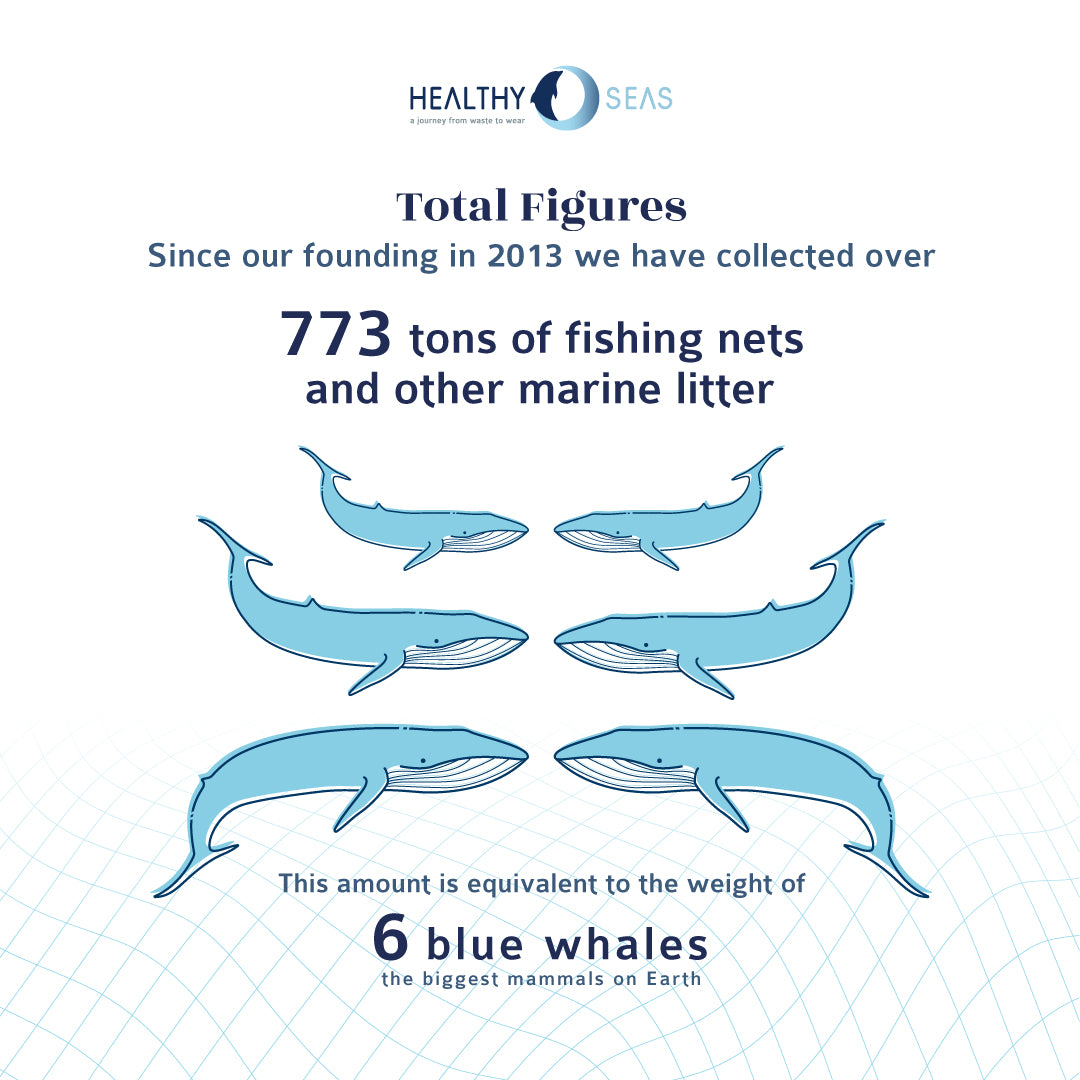 HEALTHY SEAS
a journey from waste to wear

Total Figures
Since our founding in 2013 we have collected over

773 tons of fishing nets and other marine litter

This amount is equivalent to the weight of

6 blue whales
the biggest mammals on Earth